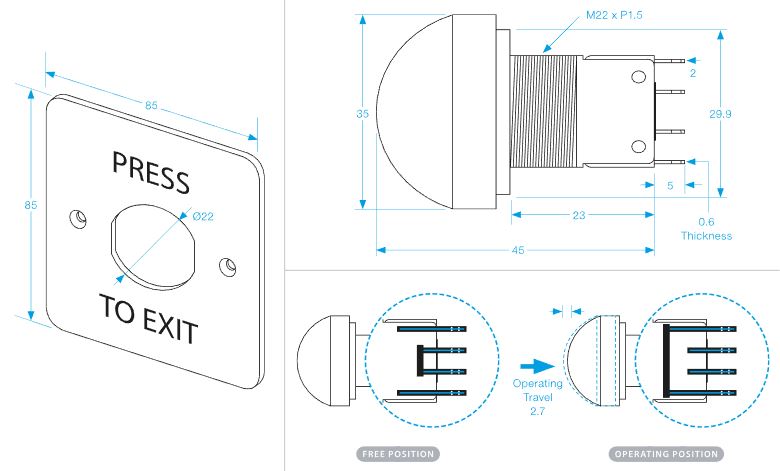 85
85
PRESS
Ø22
TO EXIT

M22 x P1.5
35
2
29.9
5
23
0.6
Thickness
45

Operating
Travel
2.7

FREE POSITION
OPERATING POSITION